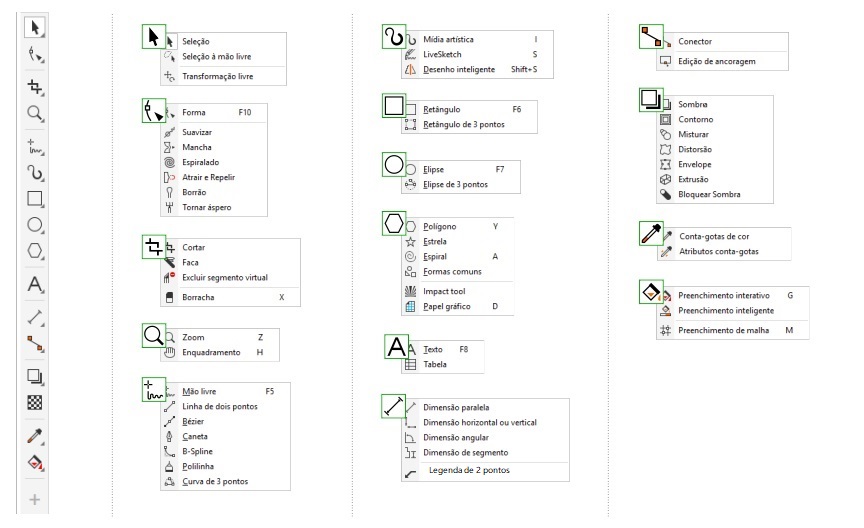 Seleção
Seleção à mão livre
Transformação livre

Forma F10
Suavizar
Mancha
Espiralado
Atrair e Repelir
Borrão
Tornar áspero

Cortar
Faca
Excluir segmento virtual
Borracha X

Zoom Z
Enquadramento H

Mão livre F5
Linha de dois pontos
Bézier
Caneta
B-Spline
Polilinha
Curva de 3 pontos

Mídia artística I
LiveSketch S
Desenho inteligente Shift+S

Retângulo F6
Retângulo de 3 pontos

Elipse F7
Elipse de 3 pontos

Polígono Y
Estrela
Espiral A
Formas comuns
Impact tool
Papel gráfico D

Texto F8
Tabela

Dimensão paralela
Dimensão horizontal ou vertical
Dimensão angular
Dimensão de segmento
Legenda de 2 pontos

Conector
Edição de ancoragem

Sombra
Contorno
Misturar
Distorsão
Envelope
Extrusão
Bloquear Sombra

Conta-gotas de cor
Atributos conta-gotas

Preenchimento interativo G
Preenchimento inteligente
Preenchimento de malha M