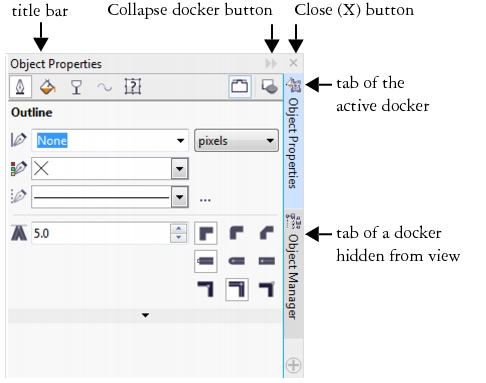 title bar

Collapse docker button

Close (X) button

Object Properties

Outline

None

pixels

...

5.0

Object Properties

Object Manager

tab of the active docker

tab of a docker hidden from view