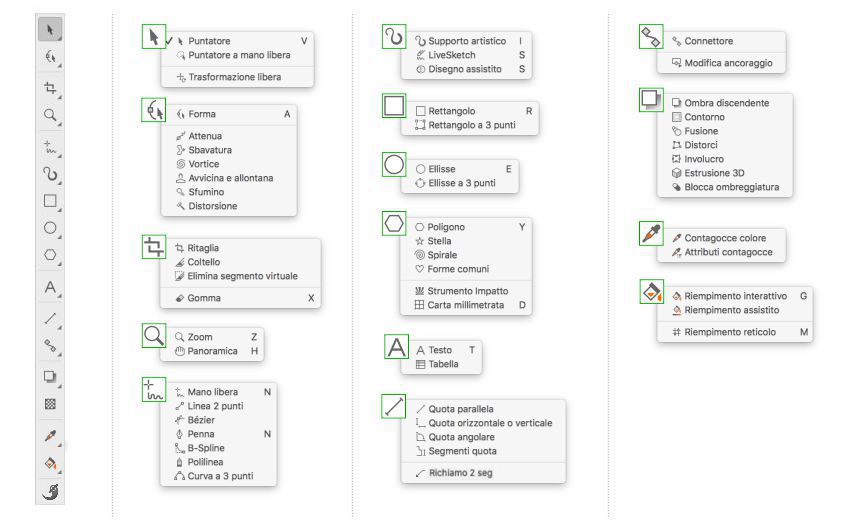 Puntatore V
Puntatore a mano libera
Trasformazione libera

Forma A
Attenua
Sbavatura
Vortice
Avvicina e allontana
Sfumino
Distorsione

Ritaglia
Coltello
Elimina segmento virtuale
Gomma X

Zoom Z
Panoramica H

Mano libera N
Linea 2 punti
Bézier
Penna N
B-Spline
Polilinea
Curva a 3 punti

Supporto artistico I
LiveSketch S
Disegno assistito S

Rettangolo R
Rettangolo a 3 punti

Ellisse E
Ellisse a 3 punti

Poligono Y
Stella
Spirale
Forme comuni
Strumento Impatto
Carta millimetrata D

Testo T
Tabella

Quota parallela
Quota orizzontale o verticale
Quota angolare
Segmenti quota
Richiamo 2 seg

Connettore
Modifica ancoraggio

Ombra discendente
Contorno
Fusione
Distorci
Involucro
Estrusione 3D
Blocca ombreggiatura

Contagocce colore
Attributi contagocce

Riempimento interattivo G
Riempimento assistito
Riempimento reticolo M