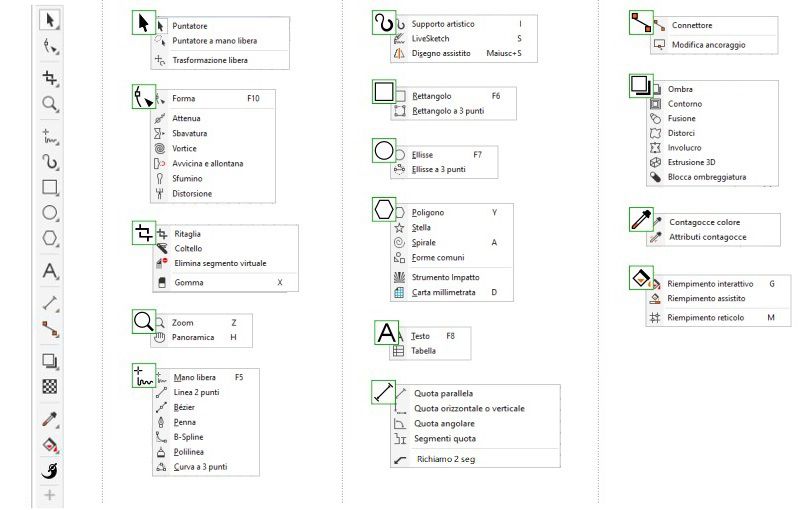 Puntatore
Puntatore a mano libera
Trasformazione libera

Forma F10
Attenua
Sbavatura
Vortice
Avvicina e allontana
Sfumino
Distorsione

Ritaglia
Coltello
Elimina segmento virtuale
Gomma X

Zoom Z
Panoramica H

Mano libera F5
Linea 2 punti
Bézier
Penna
B-Spline
Polilinea
Curva a 3 punti

Supporto artistico I
LiveSketch S
Disegno assistito Maiusc+S

Rettangolo F6
Rettangolo a 3 punti

Ellisse F7
Ellisse a 3 punti

Poligono Y
Stella
Spirale A
Forme comuni
Strumento Impatto
Carta millimetrata D

Testo F8
Tabella

Quota parallela
Quota orizzontale o verticale
Quota angolare
Segmenti quota
Richiamo 2 seg

Connettore
Modifica ancoraggio

Ombra
Contorno
Fusione
Distorci
Involucro
Estrusione 3D
Blocca ombreggiatura

Contagocce colore
Attributi contagocce

Riempimento interattivo G
Riempimento assistito
Riempimento reticolo M