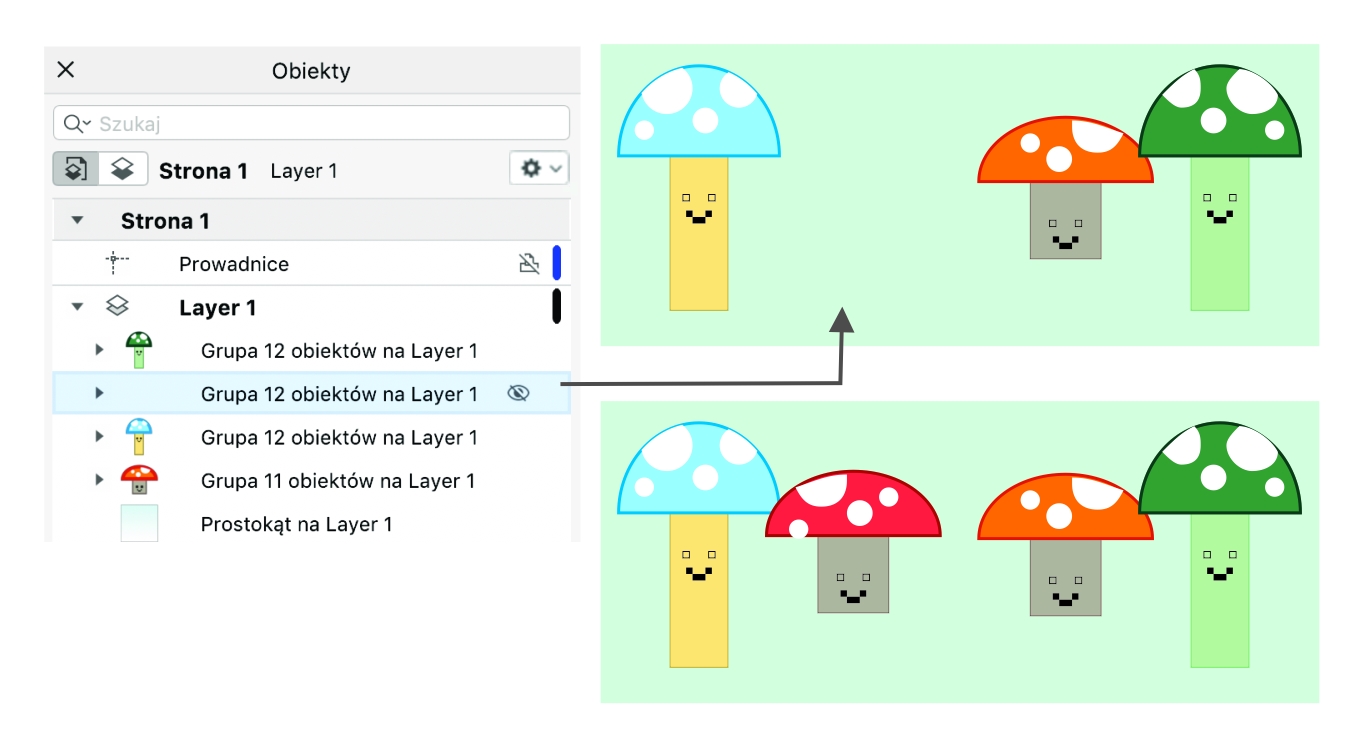 Obiekty

Szukaj

Strona 1 Layer 1

Strona 1

Prowadnice

Layer 1

Grupa 12 obiektów na Layer 1

Grupa 12 obiektów na Layer 1

Grupa 12 obiektów na Layer 1

Grupa 11 obiektów na Layer 1

Prostokąt na Layer 1