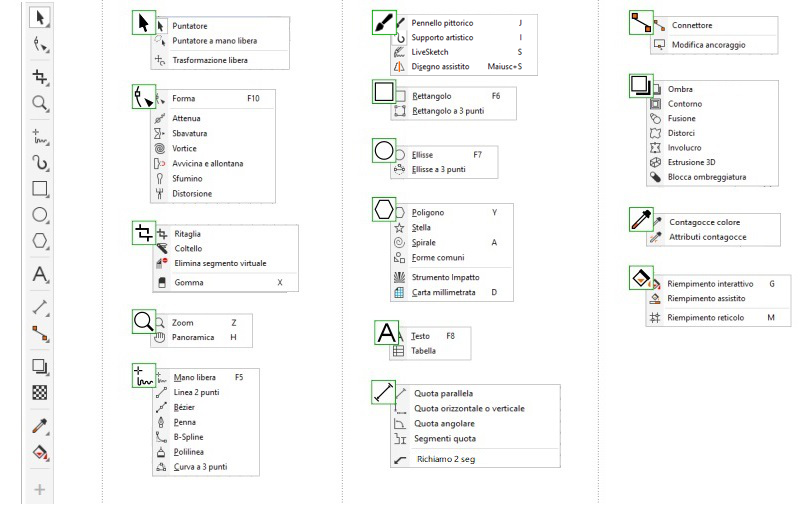 Puntatore
Puntatore a mano libera
Trasformazione libera

Forma F10
Attenua
Sbavatura
Vortice
Avvicina e allontana
Sfumino
Distorsione

Ritaglia
Coltello
Elimina segmento virtuale
Gomma X

Zoom Z
Panoramica H

Mano libera F5
Linea 2 punti
Bézier
Penna
B-Spline
Polilinea
Curva a 3 punti

Pennello pittorico J
Supporto artistico I
LiveSketch S
Disegno assistito Maiusc+S

Rettangolo F6
Rettangolo a 3 punti

Ellisse F7
Ellisse a 3 punti

Poligono Y
Stella
Spirale A
Forme comuni
Strumento Impatto
Carta millimetrata D

Testo F8
Tabella

Quota parallela
Quota orizzontale o verticale
Quota angolare
Segmenti quota
Richiamo 2 seg

Connettore
Modifica ancoraggio

Ombra
Contorno
Fusione
Distorci
Involucro
Estrusione 3D
Blocca ombreggiatura

Contagocce colore
Attributi contagocce

Riempimento interattivo G
Riempimento assistito
Riempimento reticolo M