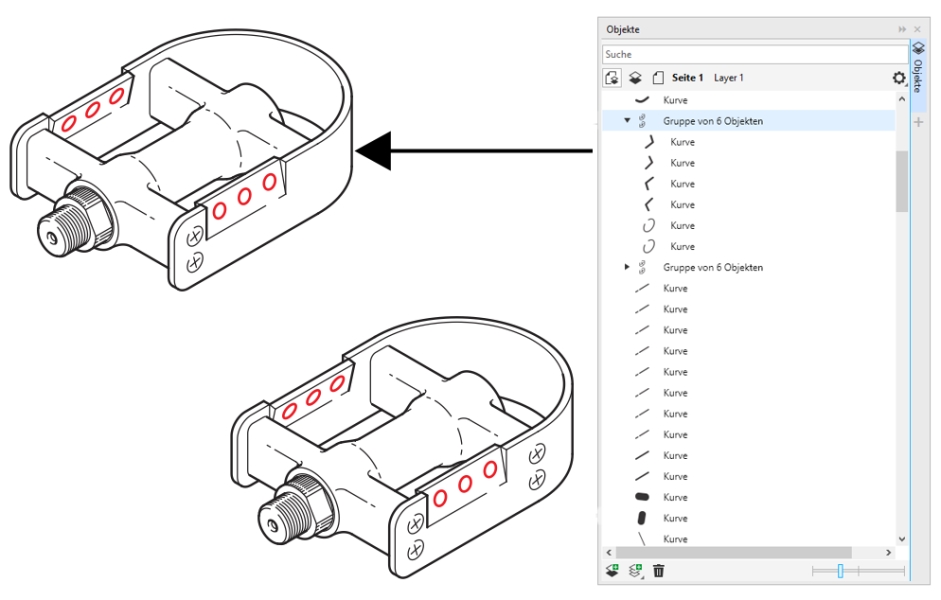 Objekte

Suche

Seite 1 Layer 1

Kurve

Gruppe von 6 Objekten

Kurve

Kurve

Kurve

Kurve

Kurve

Kurve

Gruppe von 6 Objekten

Kurve

Kurve

Kurve

Kurve

Kurve

Kurve

Kurve

Kurve

Kurve

Kurve

Kurve

Kurve

Kurve

Objekte