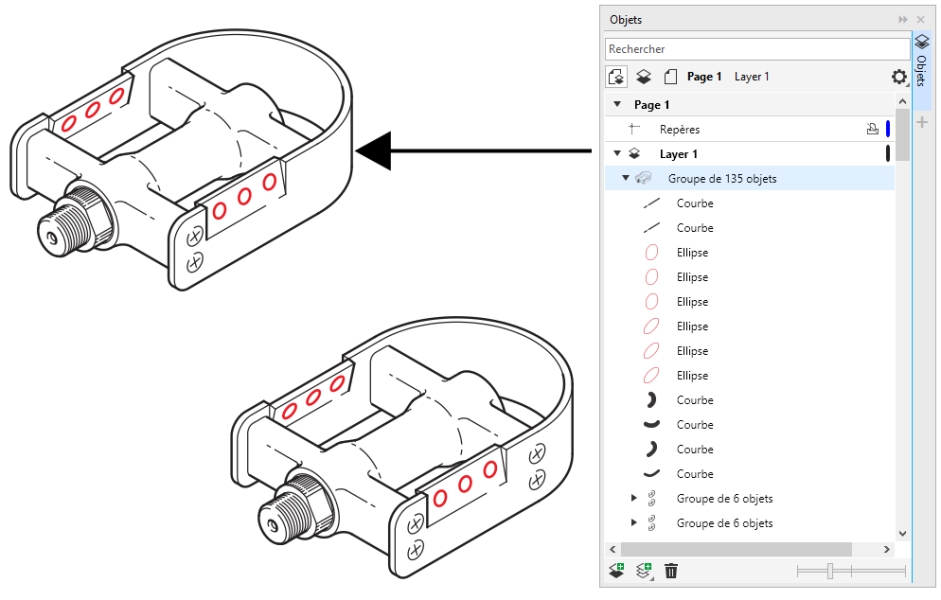 Objets

Rechercher

Page 1 Layer 1

Page 1

Repères

Layer 1

Groupe de 135 objets

Courbe

Courbe

Ellipse

Ellipse

Ellipse

Ellipse

Ellipse

Ellipse

Courbe

Courbe

Courbe

Courbe

Groupe de 6 objets

Groupe de 6 objets

Objets